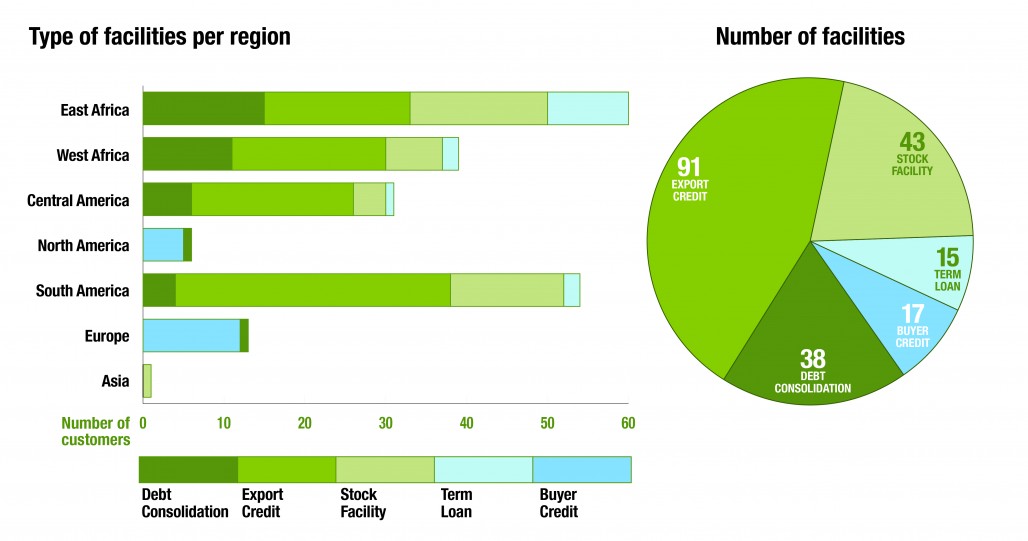 Type of facilities per region

East Africa
West Africa
Central America
North America
South America
Europe
Asia

Number of customers 0 10 20 30 40 50 60

Debt Consolidation
Export Credit
Stock Facility
Term Loan
Buyer Credit

Number of facilities

91 EXPORT CREDIT
43 STOCK FACILITY
15 TERM LOAN
17 BUYER CREDIT
38 DEBT CONSOLIDATION